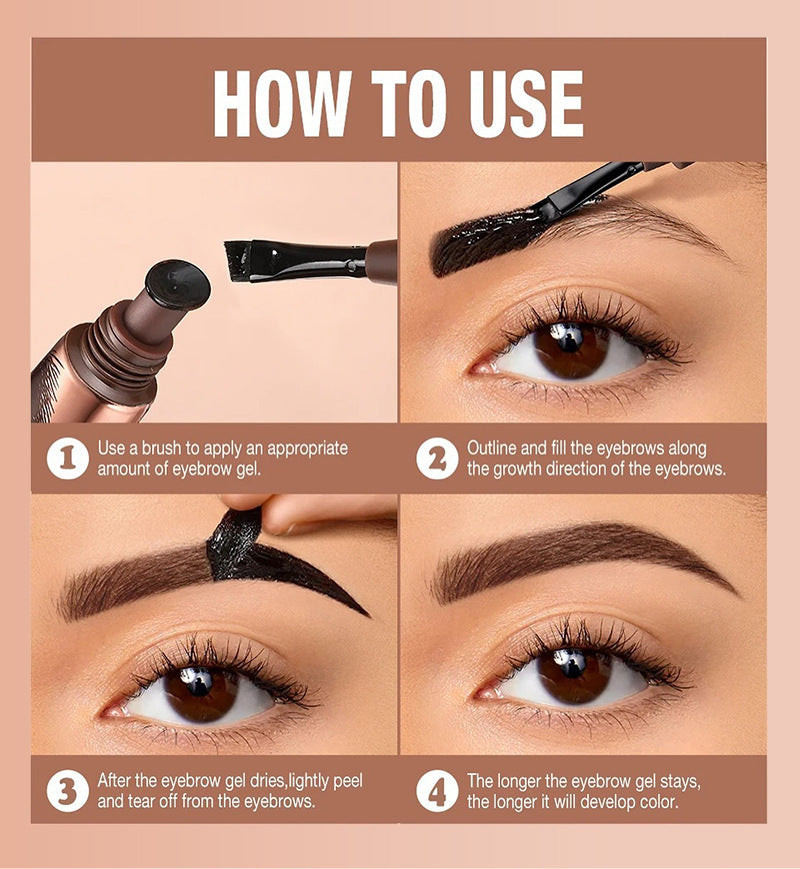 HOW TO USE

1 Use a brush to apply an appropriate amount of eyebrow gel.

2 Outline and fill the eyebrows along the growth direction of the eyebrows.

3 After the eyebrow gel dries,lightly peel and tear off from the eyebrows.

4 The longer the eyebrow gel stays, the longer it will develop color.