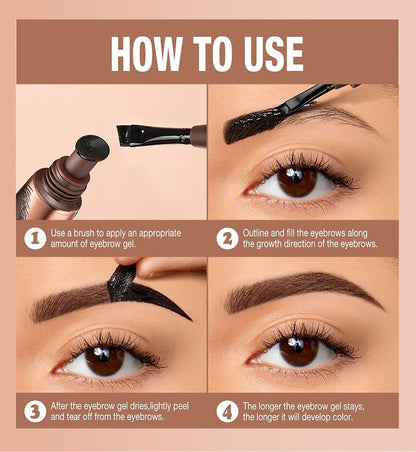 HOW TO USE

1 Use a brush to apply an appropriate amount of eyebrow gel.

2 Outline and fill the eyebrows along the growth direction of the eyebrows.

3 After the eyebrow gel dries,lightly peel and tear off from the eyebrows.

4 The longer the eyebrow gel stays, the longer it will develop color.